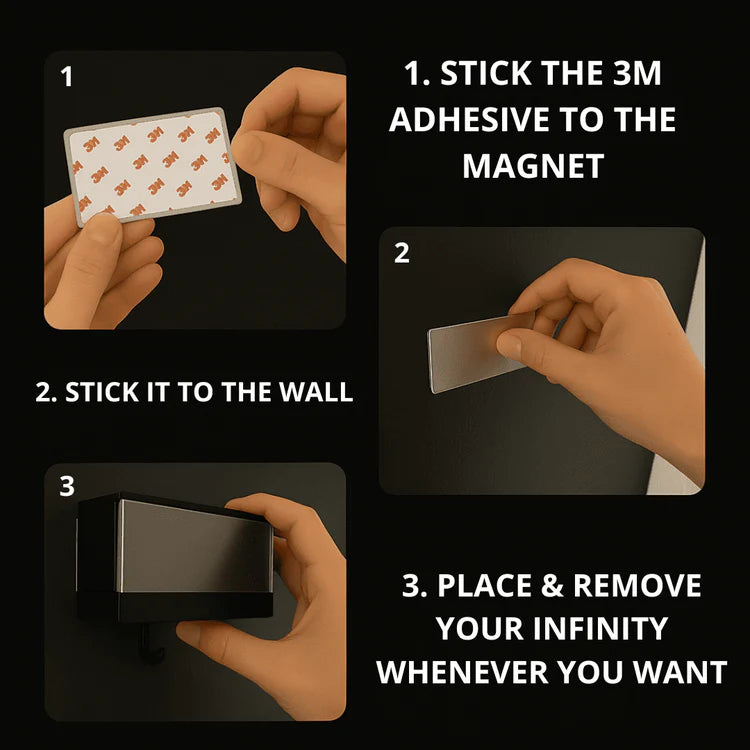 1

3M 3M 3M 3M 3M 3M 3M 3M 3M 3M 3M 3M 3M 3M 3M 3M 3M

1. STICK THE 3M ADHESIVE TO THE MAGNET

2

2. STICK IT TO THE WALL

3

3. PLACE & REMOVE YOUR INFINITY WHENEVER YOU WANT