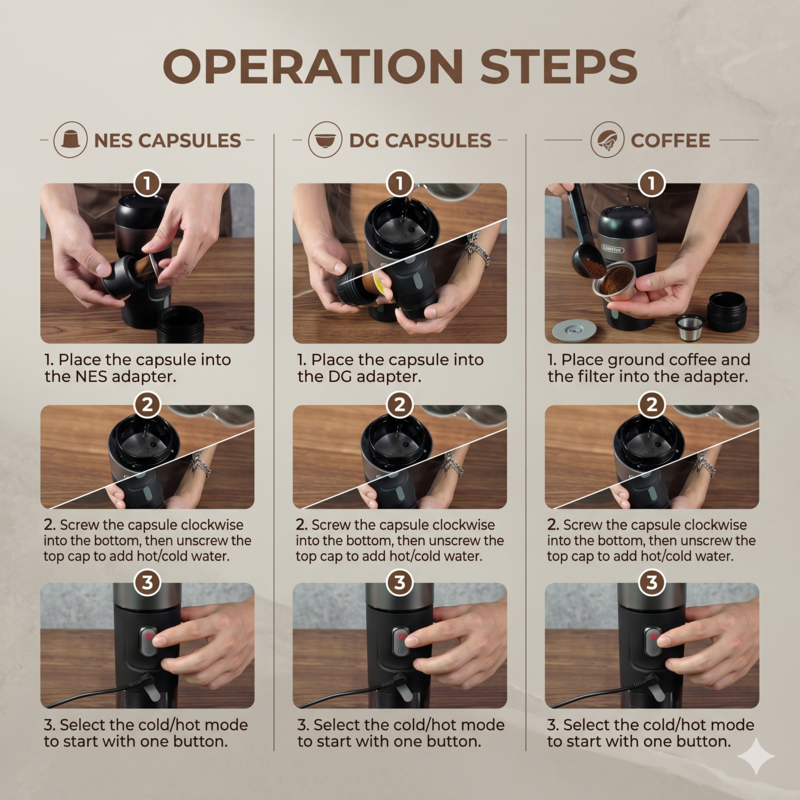 OPERATION STEPS

NES CAPSULES

1

1. Place the capsule into the NES adapter.

2

2. Screw the capsule clockwise into the bottom, then unscrew the top cap to add hot/cold water.

3

3. Select the cold/hot mode to start with one button.

DG CAPSULES

1

1. Place the capsule into the DG adapter.

2

2. Screw the capsule clockwise into the bottom, then unscrew the top cap to add hot/cold water.

3

3. Select the cold/hot mode to start with one button.

COFFEE

1

1. Place ground coffee and the filter into the adapter.

2

2. Screw the capsule clockwise into the bottom, then unscrew the top cap to add hot/cold water.

3

3. Select the cold/hot mode to start with one button.