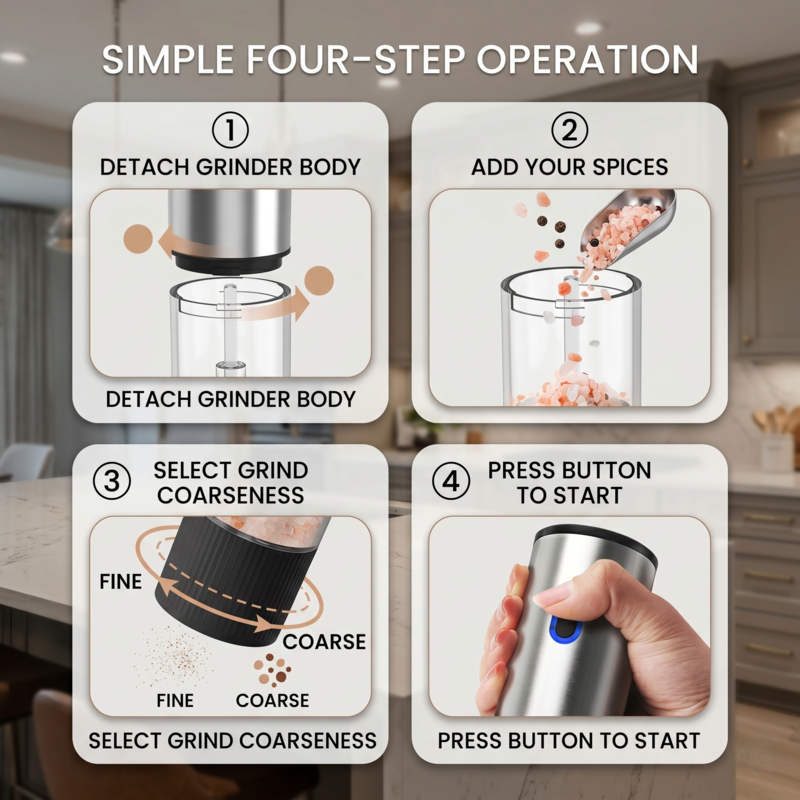 SIMPLE FOUR-STEP OPERATION

①
DETACH GRINDER BODY

DETACH GRINDER BODY

②
ADD YOUR SPICES

③ SELECT GRIND COARSENESS

FINE

COARSE

FINE COARSE

SELECT GRIND COARSENESS

④ PRESS BUTTON TO START

PRESS BUTTON TO START