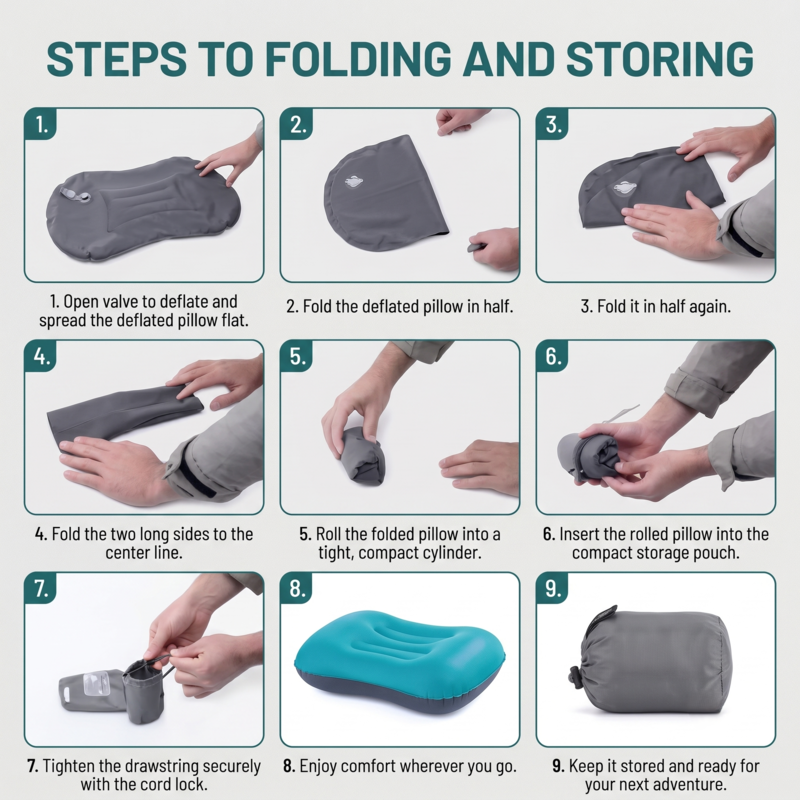 STEPS TO FOLDING AND STORING

1.

1. Open valve to deflate and spread the deflated pillow flat.

2.

2. Fold the deflated pillow in half.

3.

3. Fold it in half again.

4.

4. Fold the two long sides to the center line.

5.

5. Roll the folded pillow into a tight, compact cylinder.

6.

6. Insert the rolled pillow into the compact storage pouch.

7.

7. Tighten the drawstring securely with the cord lock.

8.

8. Enjoy comfort wherever you go.

9.

9. Keep it stored and ready for your next adventure.