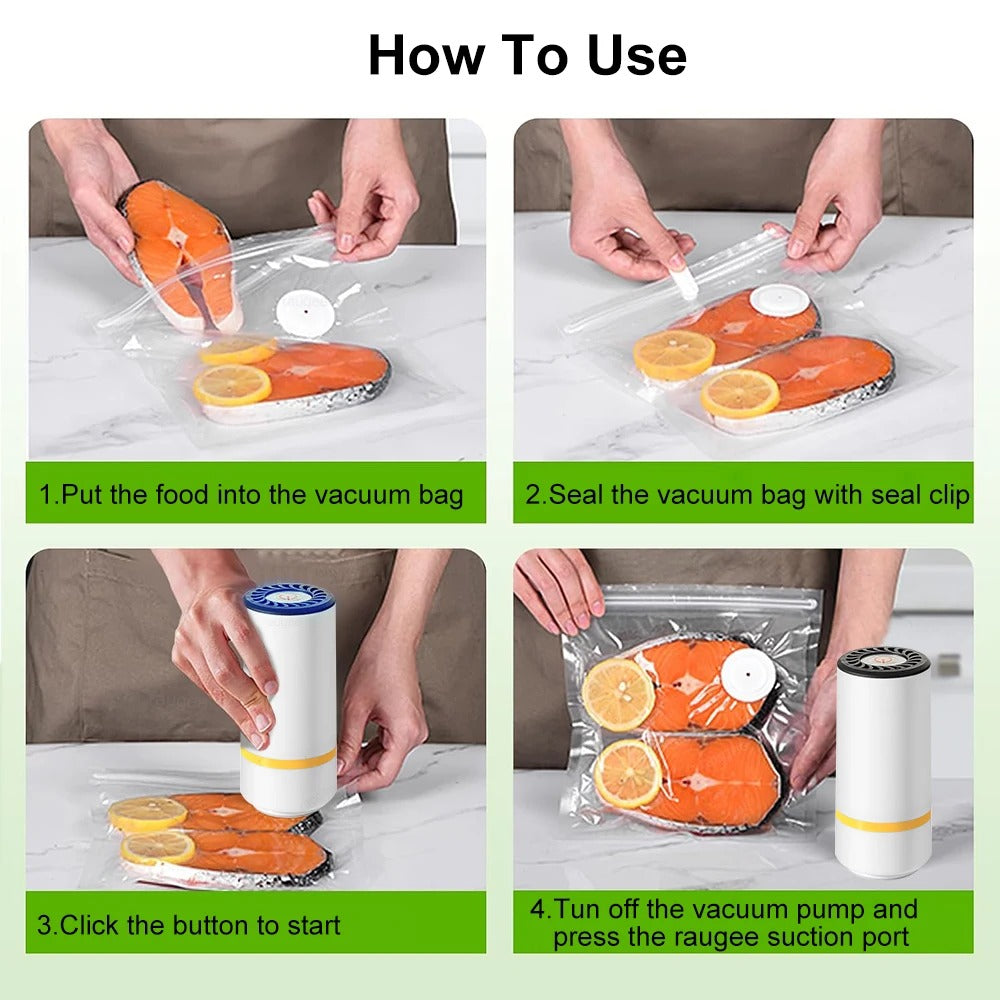 How To Use

1.Put the food into the vacuum bag

2.Seal the vacuum bag with seal clip

3.Click the button to start

4.Tun off the vacuum pump and press the raugee suction port